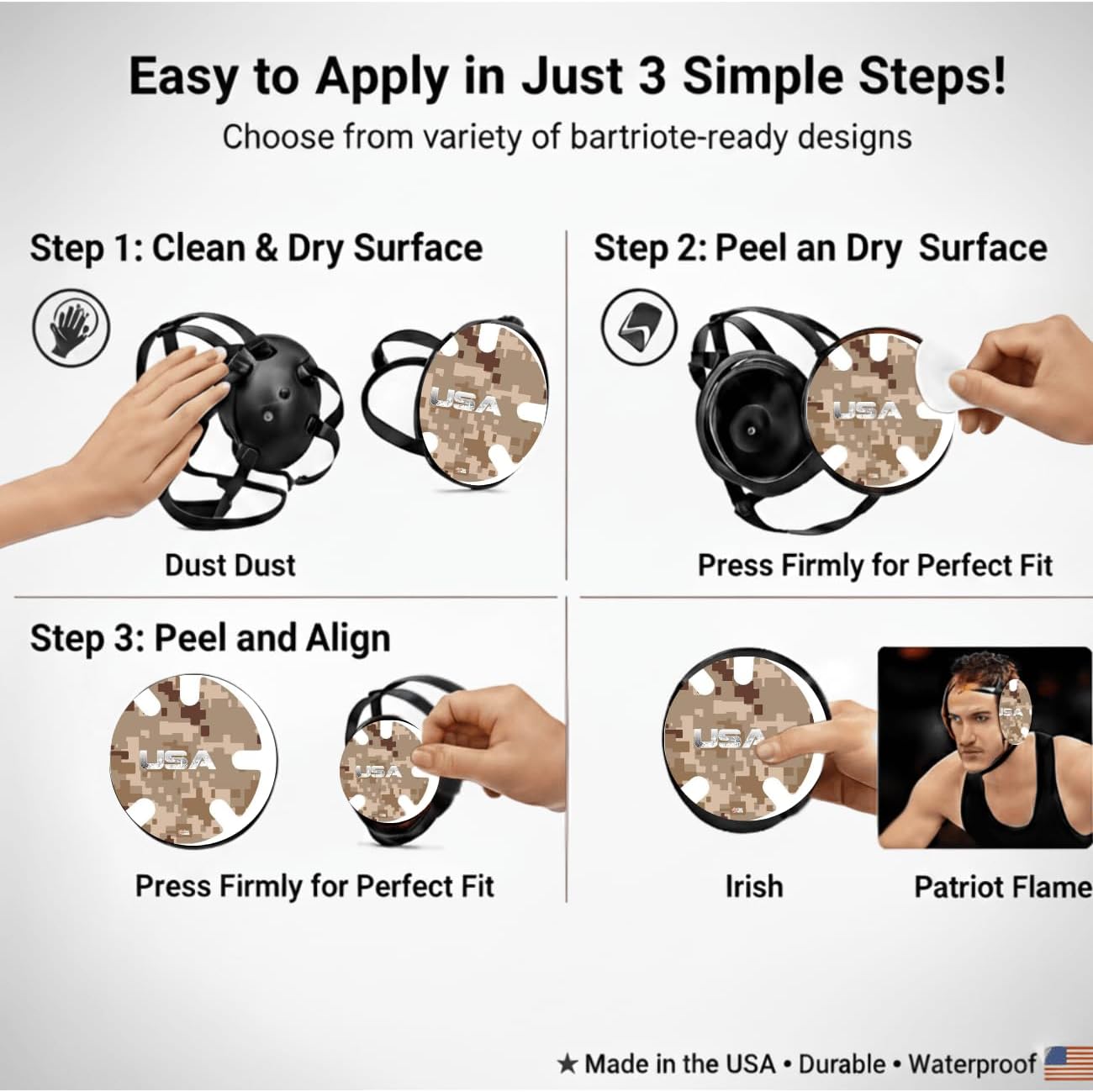 Easy to Apply in Just 3 Simple Steps!

Choose from variety of bartriote-ready designs

Step 1: Clean & Dry Surface

USA

Dust Dust

Step 2: Peel an Dry Surface

USA

Press Firmly for Perfect Fit

Step 3: Peel and Align

USA

USA

Press Firmly for Perfect Fit

USA

USA

Irish

Patriot Flame

★ Made in the USA • Durable • Waterproof