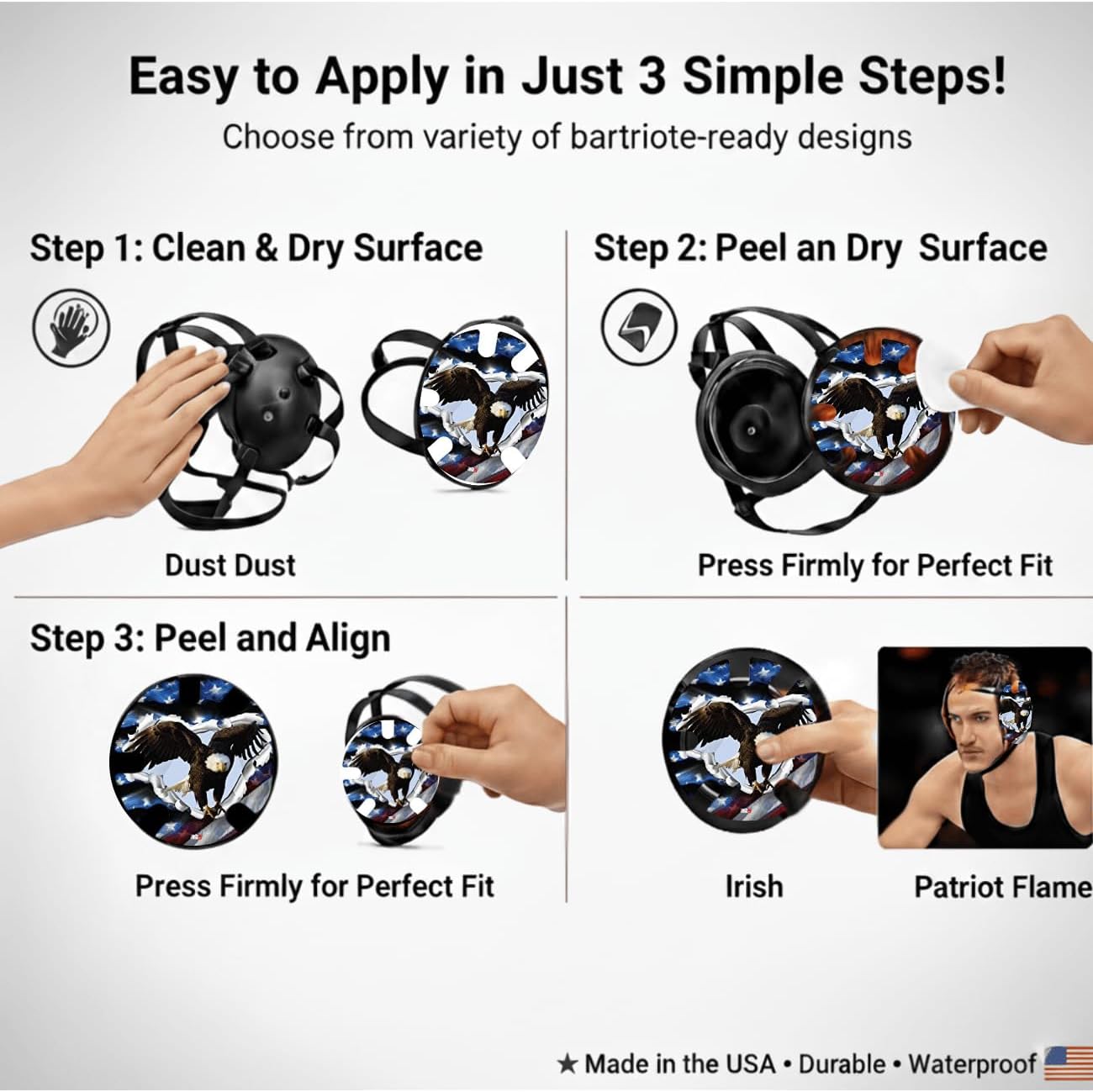 Easy to Apply in Just 3 Simple Steps!

Choose from variety of bartriote-ready designs

Step 1: Clean & Dry Surface

Dust Dust

Step 2: Peel an Dry Surface

Press Firmly for Perfect Fit

Step 3: Peel and Align

Press Firmly for Perfect Fit

Irish

Patriot Flame

★ Made in the USA • Durable • Waterproof